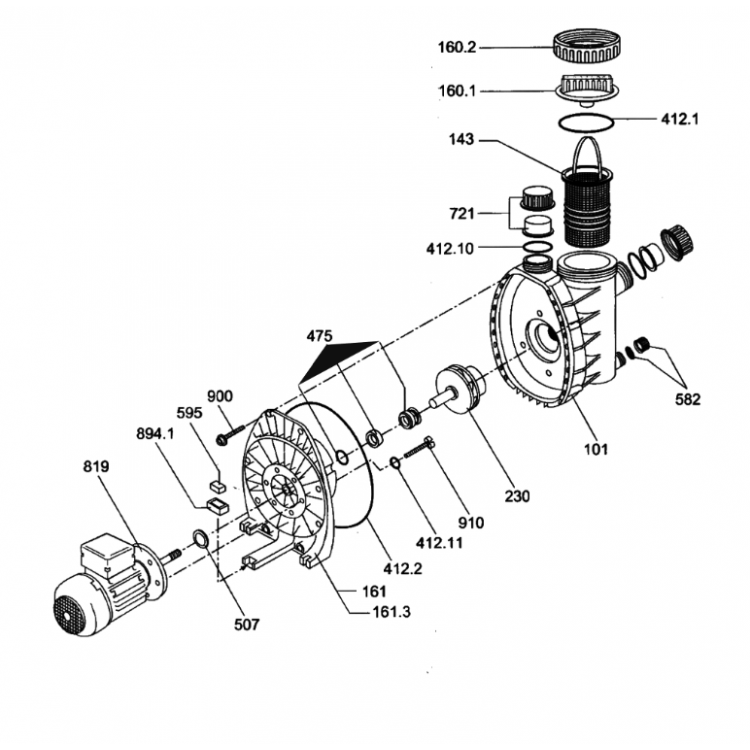 160.2
160.1
412.1
143
721
412.10
475
900
595
894.1
819
582
101
230
910
412.11
412.2
161
161.3
507